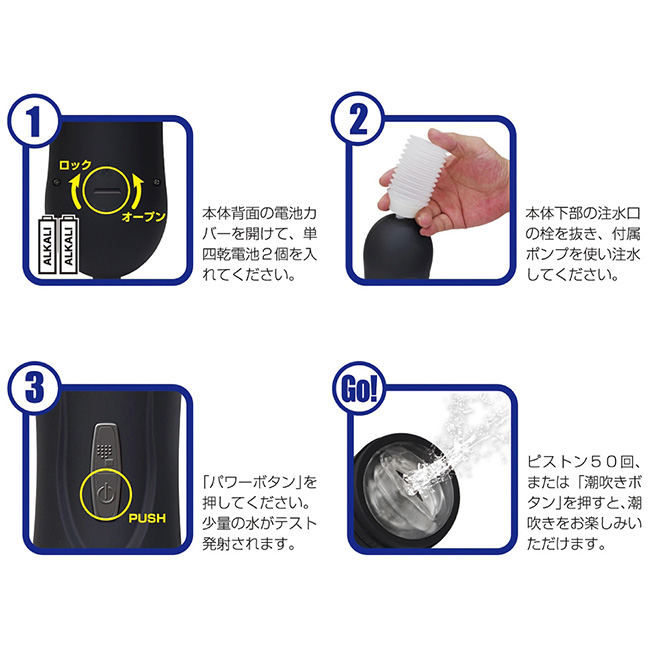 1

ロック

オープン

ALKALI

ALKALI

本体背面の電池カバーを開けて、単四乾電池２個を入れてください。

2

本体下部の注水口の栓を抜き、付属ポンプを使い注水してください。

3

PUSH

「パワーボタン」を押してください。少量の水がテスト発射されます。

Go!

ピストン５０回、または「潮吹きボタン」を押すと、潮吹きをお楽しみいただけます。