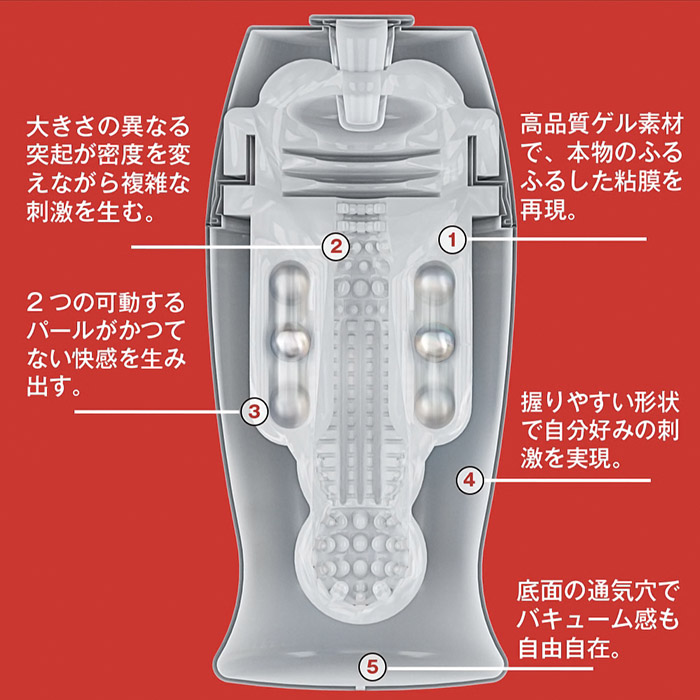 大きさの異なる突起が密度を変えながら複雑な刺激を生む。

2

2つの可動するパールがかつてない快感を生み出す。

3

高品質ゲル素材で、本物のふるふるした粘膜を再現。

1

握りやすい形状で自分好みの刺激を実現。

4

底面の通気穴でバキューム感も自由自在。

5