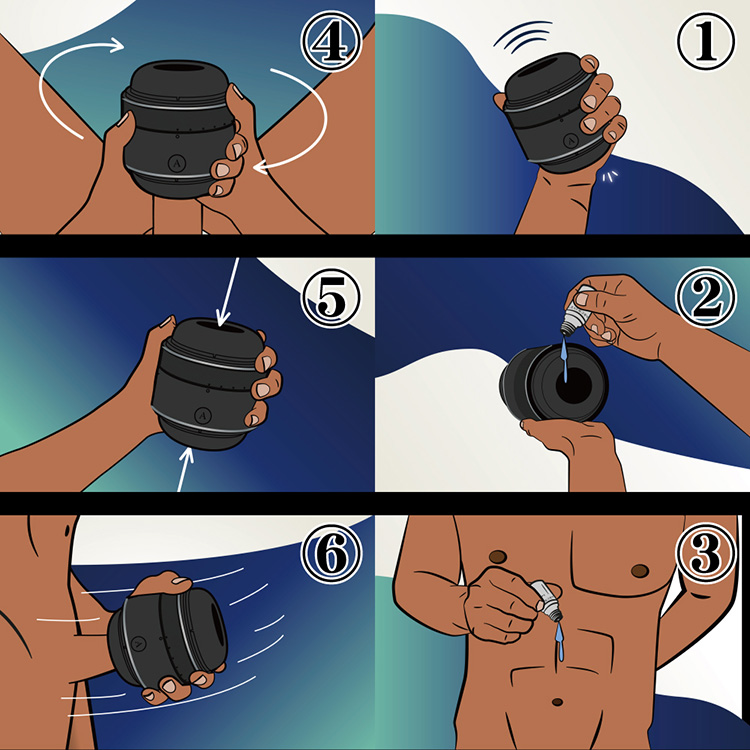 ④

①

⑤

②

⑥

③