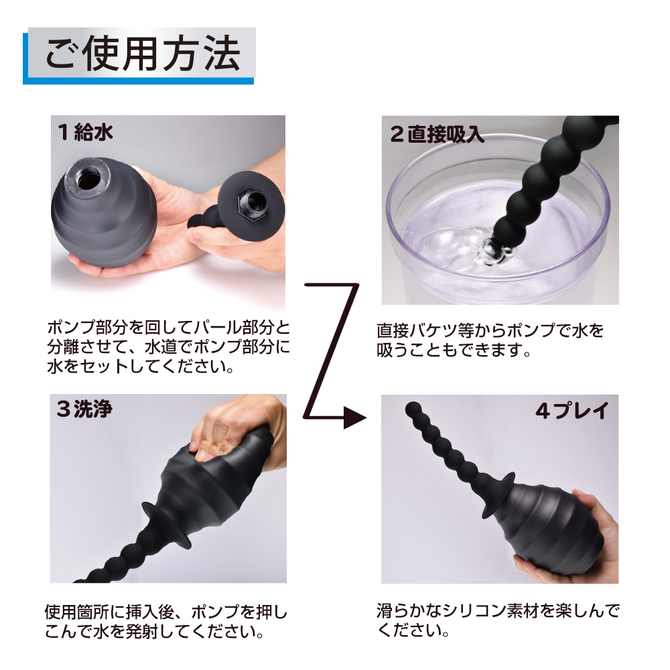 ご使用方法

1 給水

ポンプ部分を回してパール部分と分離させて、水道でポンプ部分に水をセットしてください。

2 直接吸入

直接バケツ等からポンプで水を吸うこともできます。

3 洗浄

使用箇所に挿入後、ポンプを押しこんで水を発射してください。

4 プレイ

滑らかなシリコン素材を楽しんでください。