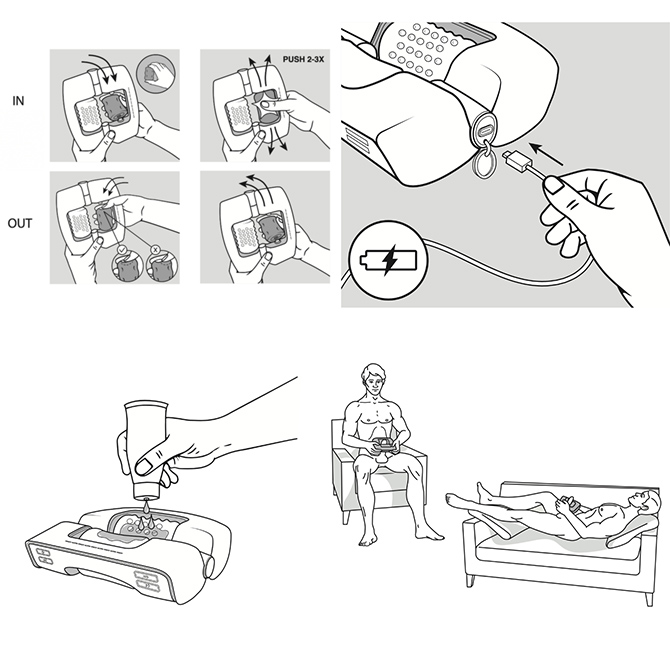 IN

PUSH 2-3X

OUT